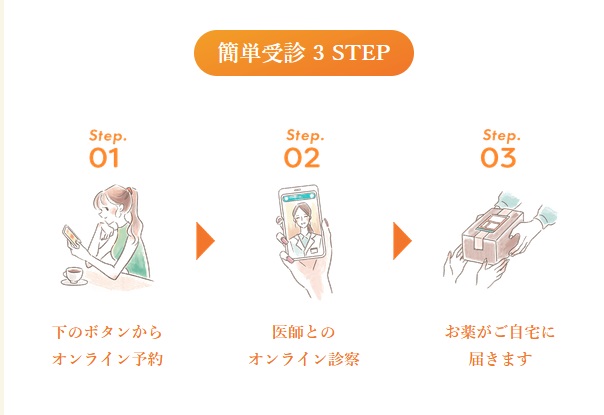 簡単受診 3 STEP

Step.
01

下のボタンから
オンライン予約

Step.
02

医師との
オンライン診察

Step.
03

お薬がご自宅に
届きます